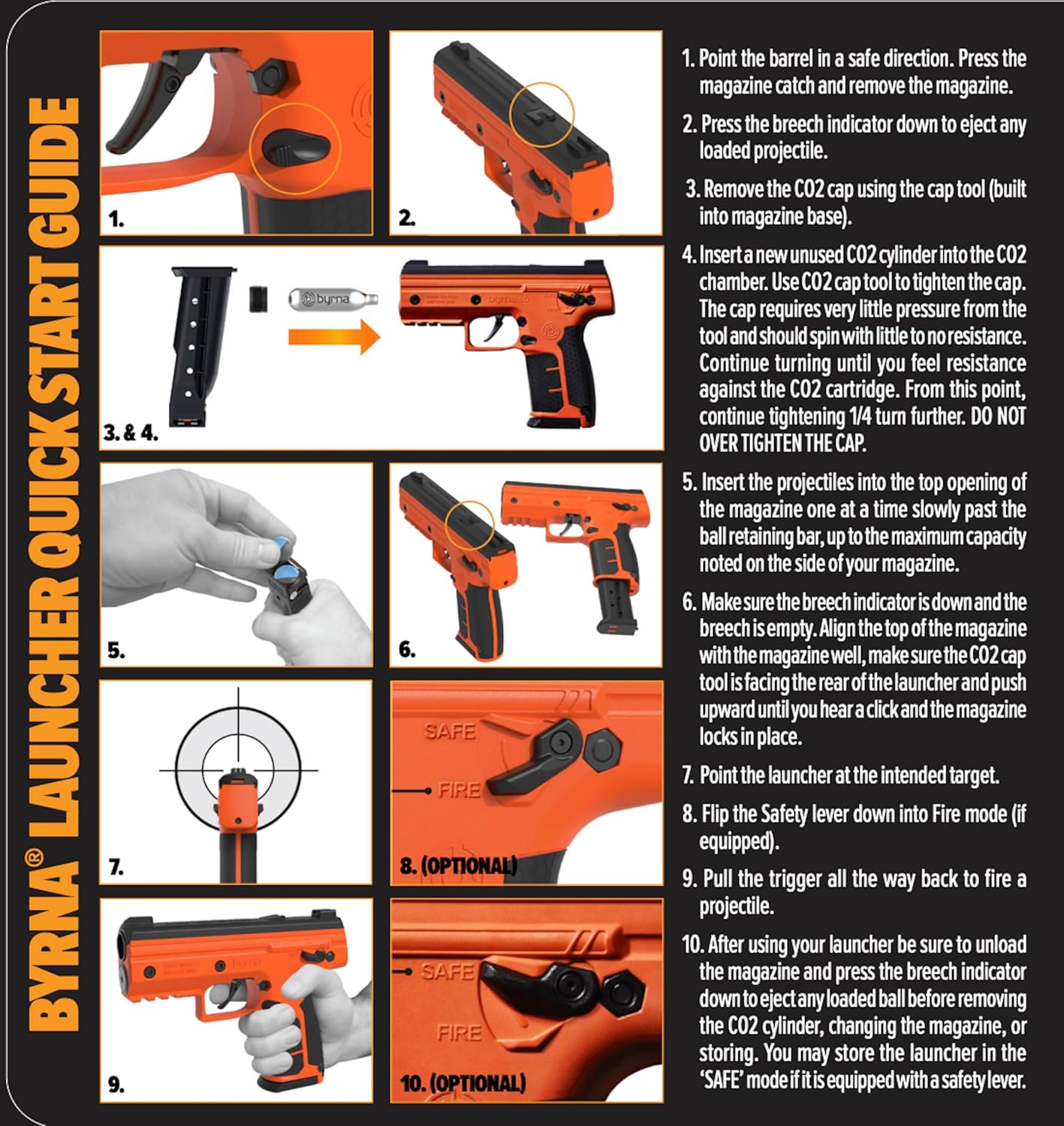 BYRNA® LAUNCHER QUICK START GUIDE

1.

2.

byrna

3. & 4.

5.

6.

7.

SAFE

FIRE

8. (OPTIONAL)

9.

SAFE

FIRE

10. (OPTIONAL)

1. Point the barrel in a safe direction. Press the magazine catch and remove the magazine.

2. Press the breech indicator down to eject any loaded projectile.

3. Remove the CO2 cap using the cap tool (built into magazine base).

4. Insert a new unused CO2 cylinder into the CO2 chamber. Use CO2 cap tool to tighten the cap. The cap requires very little pressure from the tool and should spin with little to no resistance. Continue turning until you feel resistance against the CO2 cartridge. From this point, continue tightening 1/4 turn further. DO NOT OVER TIGHTEN THE CAP.

5. Insert the projectiles into the top opening of the magazine one at a time slowly past the ball retaining bar, up to the maximum capacity noted on the side of your magazine.

6. Make sure the breech indicator is down and the breech is empty. Align the top of the magazine with the magazine well, make sure the CO2 cap tool is facing the rear of the launcher and push upward until you hear a click and the magazine locks in place.

7. Point the launcher at the intended target.

8. Flip the Safety lever down into Fire mode (if equipped).

9. Pull the trigger all the way back to fire a projectile.

10. After using your launcher be sure to unload the magazine and press the breech indicator down to eject any loaded ball before removing the CO2 cylinder, changing the magazine, or storing. You may store the launcher in the 'SAFE' mode if it is equipped with a safety lever.